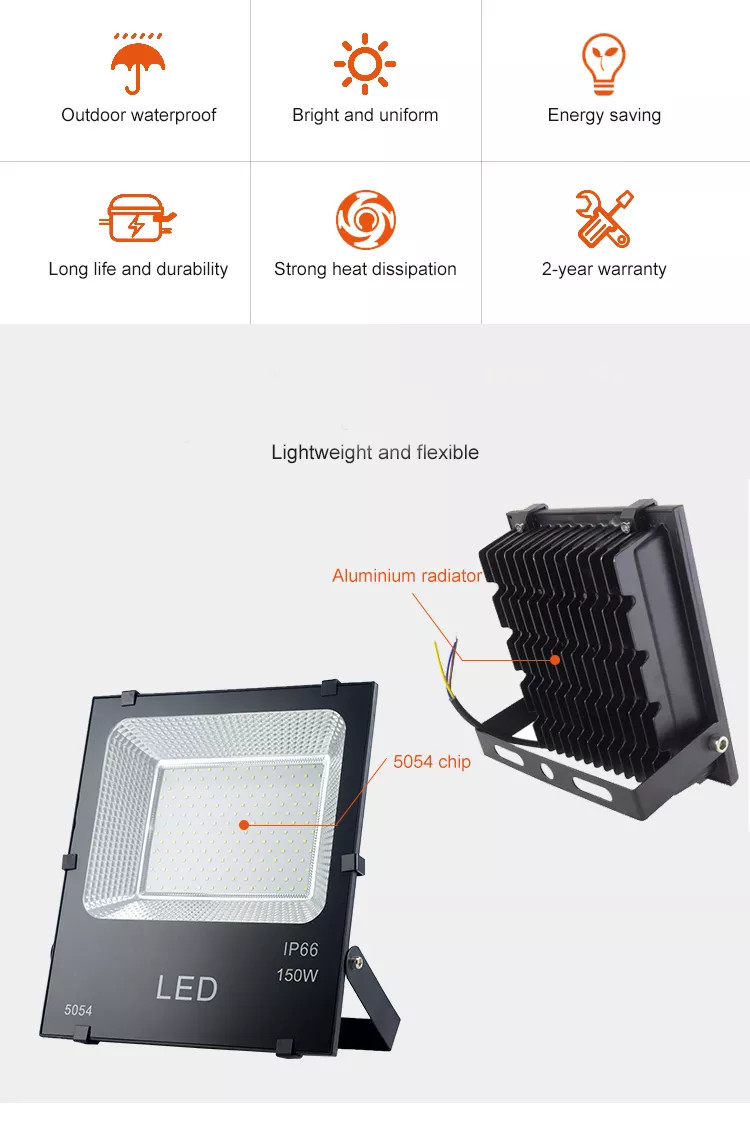 Outdoor waterproof

Bright and uniform

Energy saving

Long life and durability

Strong heat dissipation

2-year warranty

Lightweight and flexible

Aluminium radiator

5054 chip

IP66
150W

LED

5054