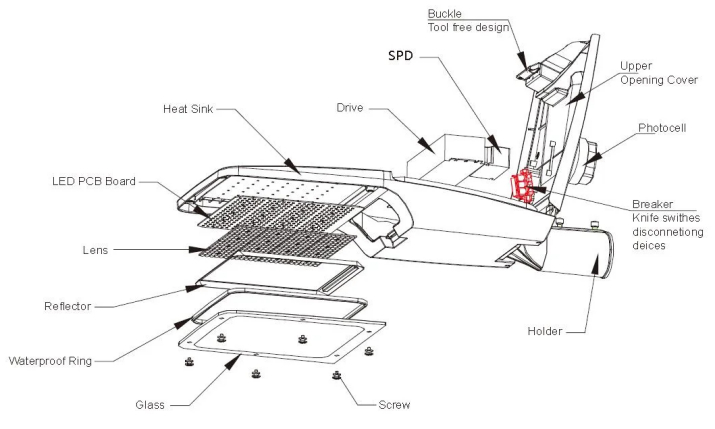 Buckle
Tool free design

SPD

Upper
Opening Cover

Heat Sink

Drive

Photocell

LED PCB Board

Breaker
Knife swithes
disconnetiong
deices

Lens

Reflector

Holder

Waterproof Ring

Glass

Screw