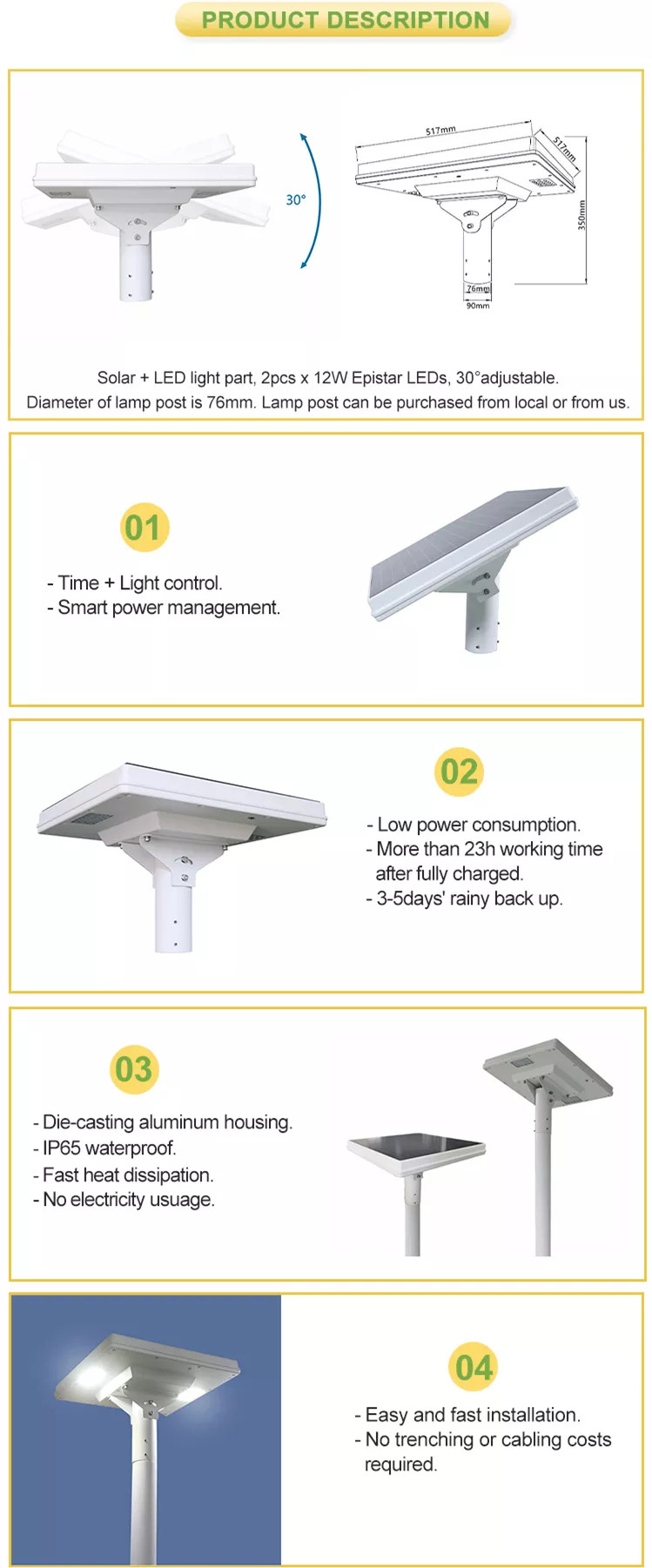 PRODUCT DESCRIPTION

30°

517mm

517mm

350mm

76mm

90mm

Solar + LED light part, 2pcs x 12W Epistar LEDs, 30°adjustable.
Diameter of lamp post is 76mm. Lamp post can be purchased from local or from us.

01

- Time + Light control.
- Smart power management.

02

- Low power consumption.
- More than 23h working time after fully charged.
- 3-5days' rainy back up.

03

- Die-casting aluminum housing.
- IP65 waterproof.
- Fast heat dissipation.
- No electricity usuage.

04

- Easy and fast installation.
- No trenching or cabling costs required.